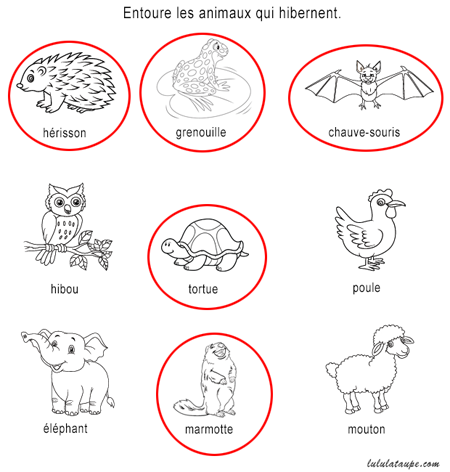 Entoure les animaux qui hibernent.

hérisson

grenouille

chauve-souris

hibou

tortue

poule

éléphant

marmotte

mouton

lululataupe.com